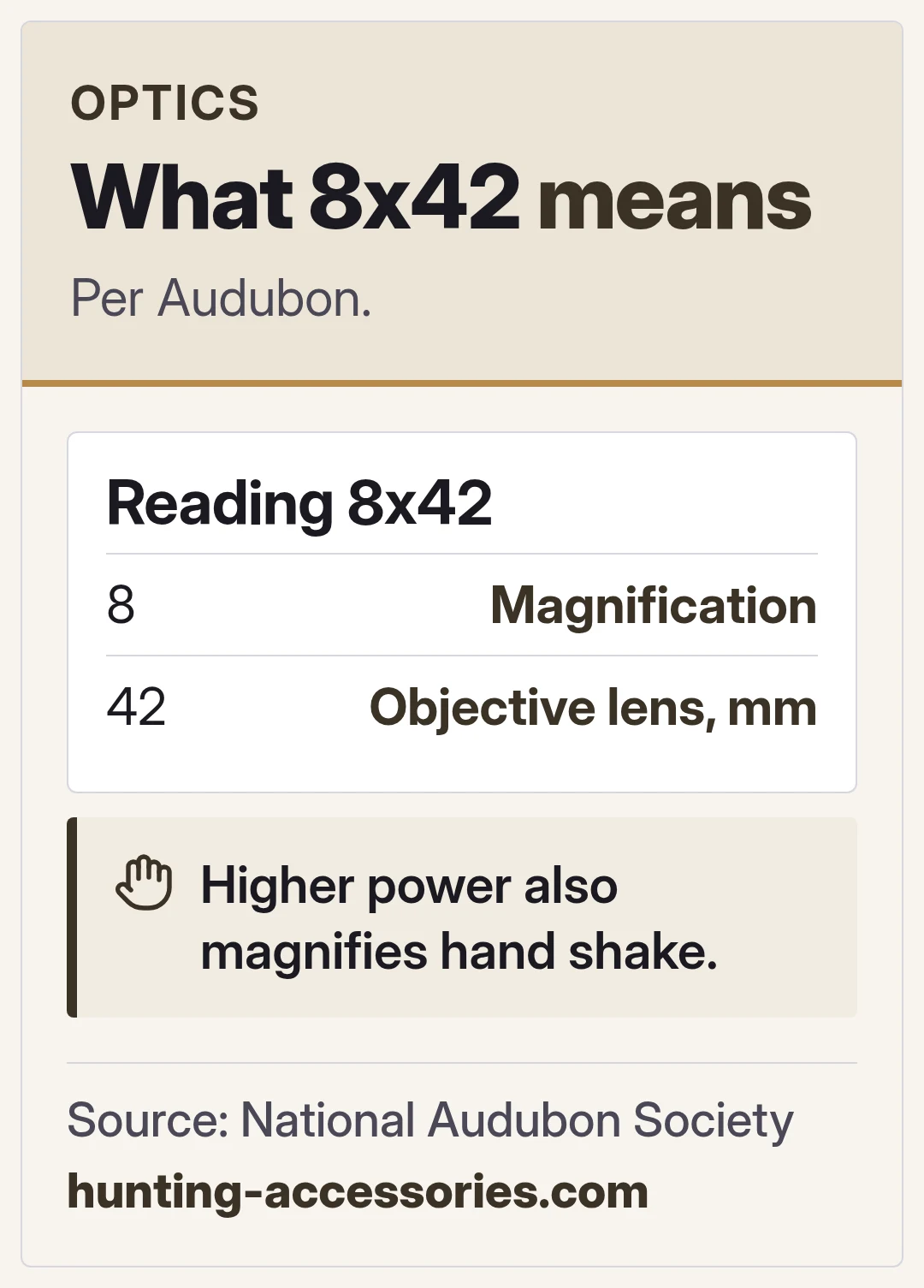 OPTICS

What 8x42 means

Per Audubon.

Reading 8x42

8 Magnification

42 Objective lens, mm

Higher power also magnifies hand shake.

Source: National Audubon Society

hunting-accessories.com